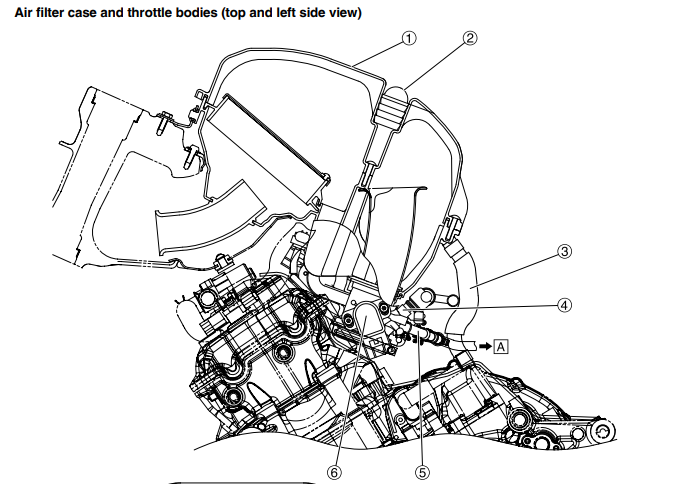 Air filter case and throttle bodies (top and left side view)

①
②
③
④
A
⑥
⑤