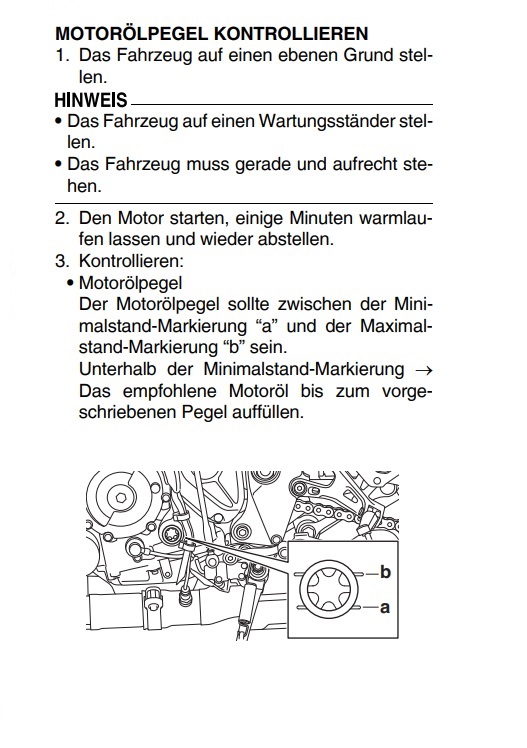 MOTORÖLPEGEL KONTROLLIEREN

1. Das Fahrzeug auf einen ebenen Grund stellen.

HINWEIS

• Das Fahrzeug auf einen Wartungsständer stellen.
• Das Fahrzeug muss gerade und aufrecht stehen.

2. Den Motor starten, einige Minuten warmlaufen lassen und wieder abstellen.
3. Kontrollieren:
• Motorölpegel
Der Motorölpegel sollte zwischen der Minimalstand-Markierung “a” und der Maximalstand-Markierung “b” sein.
Unterhalb der Minimalstand-Markierung → Das empfohlene Motoröl bis zum vorgeschriebenen Pegel auffüllen.

b
a