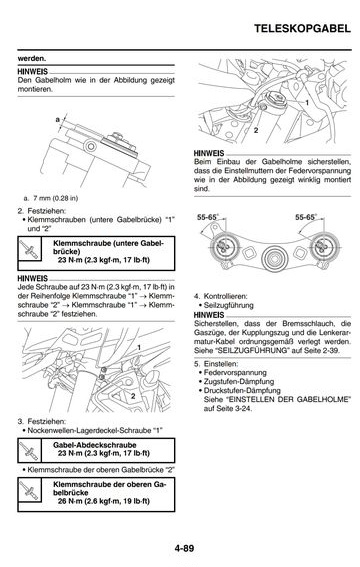 TELESKOPGABEL

werden.

HINWEIS

Den Gabelholm wie in der Abbildung gezeigt montieren.

a

a. 7 mm (0.28 in)

2. Festziehen:
• Klemmschrauben (untere Gabelbrücke) "1" und "2"

Klemmschraube (untere Gabelbrücke)
23 N·m (2.3 kgf·m, 17 lb·ft)

HINWEIS

Jede Schraube auf 23 N·m (2.3 kgf·m, 17 lb·ft) in der Reihenfolge Klemmschraube "1" → Klemmschraube "2" → Klemmschraube "1" → Klemmschraube "2" festziehen.

1

2

3. Festziehen:
• Nockenwellen-Lagerdeckel-Schraube "1"

Gabel-Abdeckschraube
23 N·m (2.3 kgf·m, 17 lb·ft)

• Klemmschraube der oberen Gabelbrücke "2"

Klemmschraube der oberen Gabelbrücke
26 N·m (2.6 kgf·m, 19 lb·ft)

1

2

HINWEIS

Beim Einbau der Gabelholme sicherstellen, dass die Einstellmuttern der Federvorspannung wie in der Abbildung gezeigt winklig montiert sind.

55-65°

55-65°

4. Kontrollieren:
• Seilzugführung

HINWEIS

Sicherstellen, dass der Bremsschlauch, die Gaszüge, der Kupplungszug und die Lenkerarmatur-Kabel ordnungsgemäß verlegt werden. Siehe "SEILZUGFÜHRUNG" auf Seite 2-39.

5. Einstellen:
• Federvorspannung
• Zugstufen-Dämpfung
• Druckstufen-Dämpfung
Siehe "EINSTELLEN DER GABELHOLME" auf Seite 3-24.

4-89