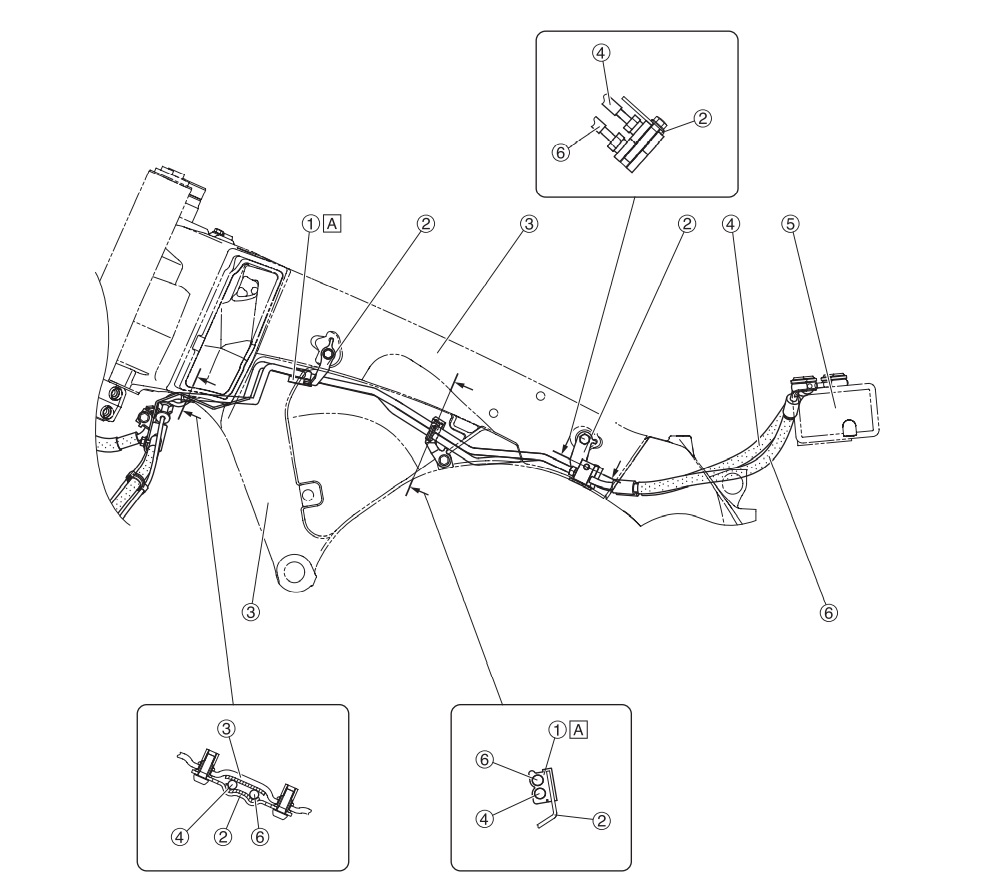 ④
②
⑥
① A
②
③
②
④
⑤
③
⑥
③
④
②
⑥
① A
⑥
④
②