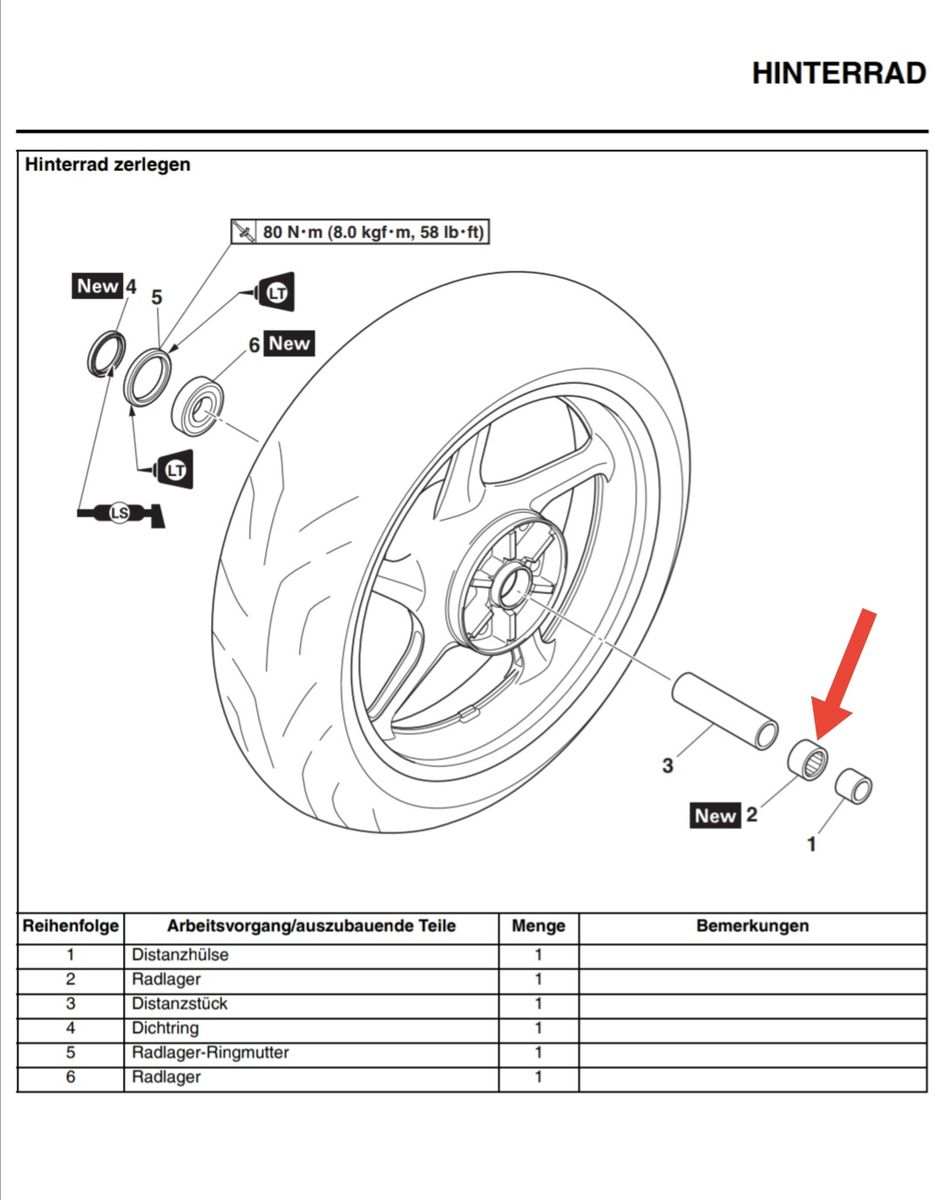 HINTERRAD

Hinterrad zerlegen

80 N·m (8.0 kgf·m, 58 lb·ft)

New 4
5
LT
6 New
LT
LS
3
New 2
1

| Reihenfolge | Arbeitsvorgang/auszubauende Teile | Menge | Bemerkungen |
|---|---|---|---|
| 1 | Distanzhülse | 1 | |
| 2 | Radlager | 1 | |
| 3 | Distanzstück | 1 | |
| 4 | Dichtring | 1 | |
| 5 | Radlager-Ringmutter | 1 | |
| 6 | Radlager | 1 | |