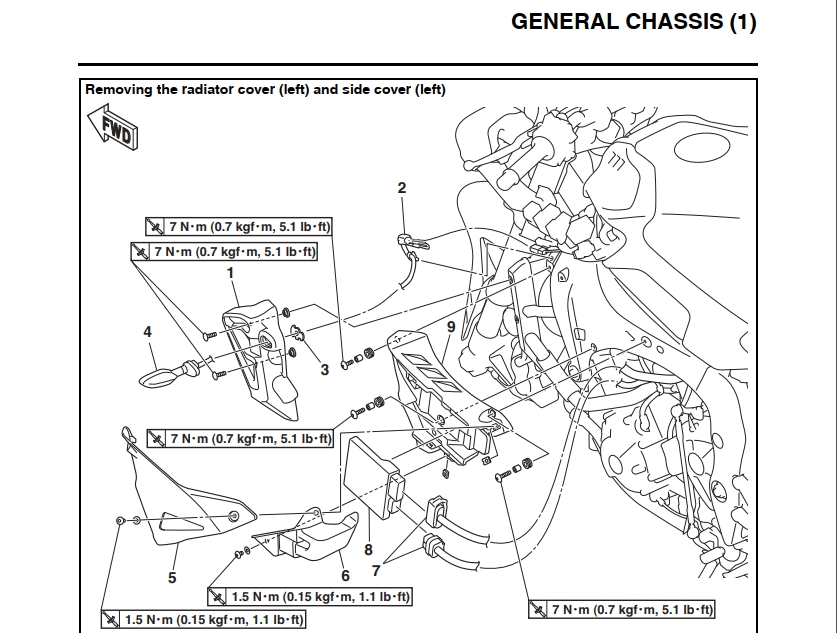 GENERAL CHASSIS (1)

Removing the radiator cover (left) and side cover (left)

FWD

2

7 N·m (0.7 kgf·m, 5.1 lb·ft)

7 N·m (0.7 kgf·m, 5.1 lb·ft)

1

4

3

9

7 N·m (0.7 kgf·m, 5.1 lb·ft)

8

7

5

6

1.5 N·m (0.15 kgf·m, 1.1 lb·ft)

1.5 N·m (0.15 kgf·m, 1.1 lb·ft)

7 N·m (0.7 kgf·m, 5.1 lb·ft)